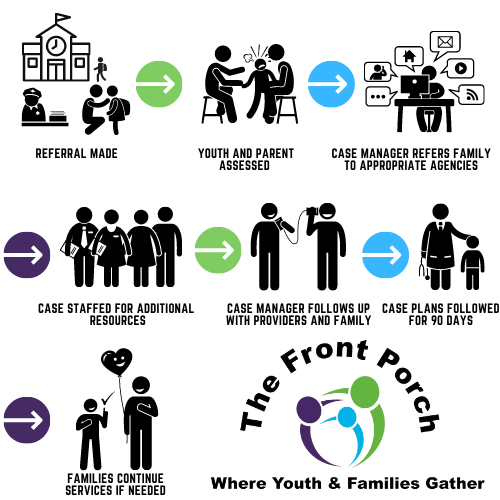 REFERRAL MADE

YOUTH AND PARENT ASSESSED

CASE MANAGER REFERS FAMILY TO APPROPRIATE AGENCIES

CASE STAFFED FOR ADDITIONAL RESOURCES

CASE MANAGER FOLLOWS UP WITH PROVIDERS AND FAMILY

CASE PLANS FOLLOWED FOR 90 DAYS

FAMILIES CONTINUE SERVICES IF NEEDED

The Front Porch

Where Youth & Families Gather